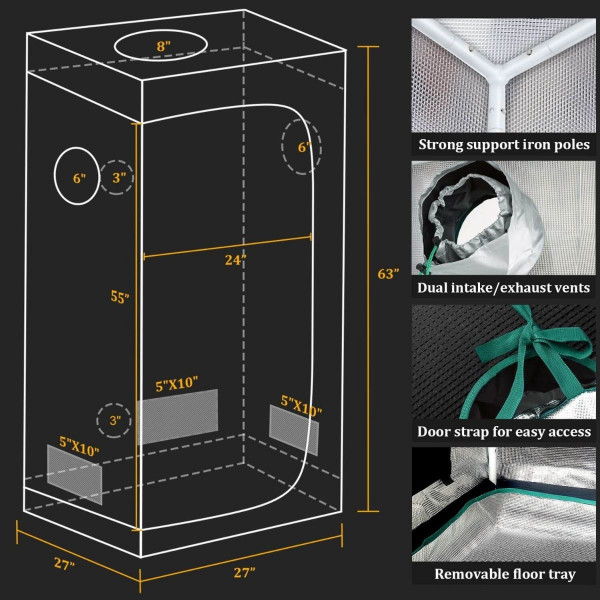 8"

6"

6"

3"

24"

55"

63"

5"X10"

5"X10"

3"

5"X10"

27"

27"

Strong support iron poles

Dual intake/exhaust vents

Door strap for easy access

Removable floor tray