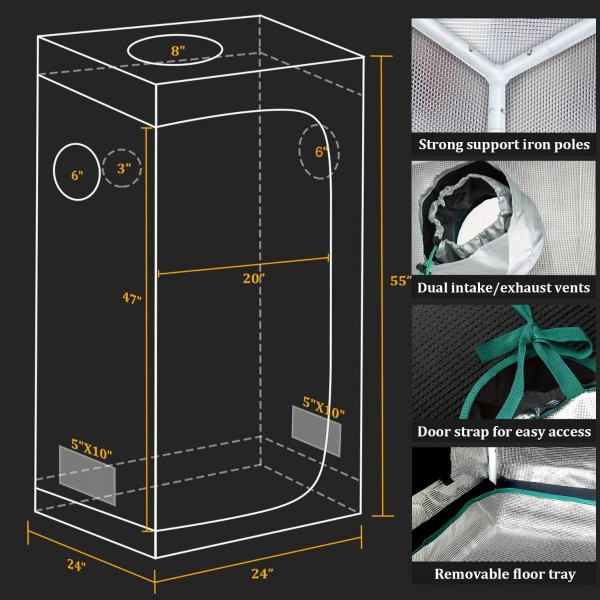 8"

6"

3"

6"

20"

47"

55"

5"X10"

5"X10"

24"

24"

Strong support iron poles

Dual intake/exhaust vents

Door strap for easy access

Removable floor tray